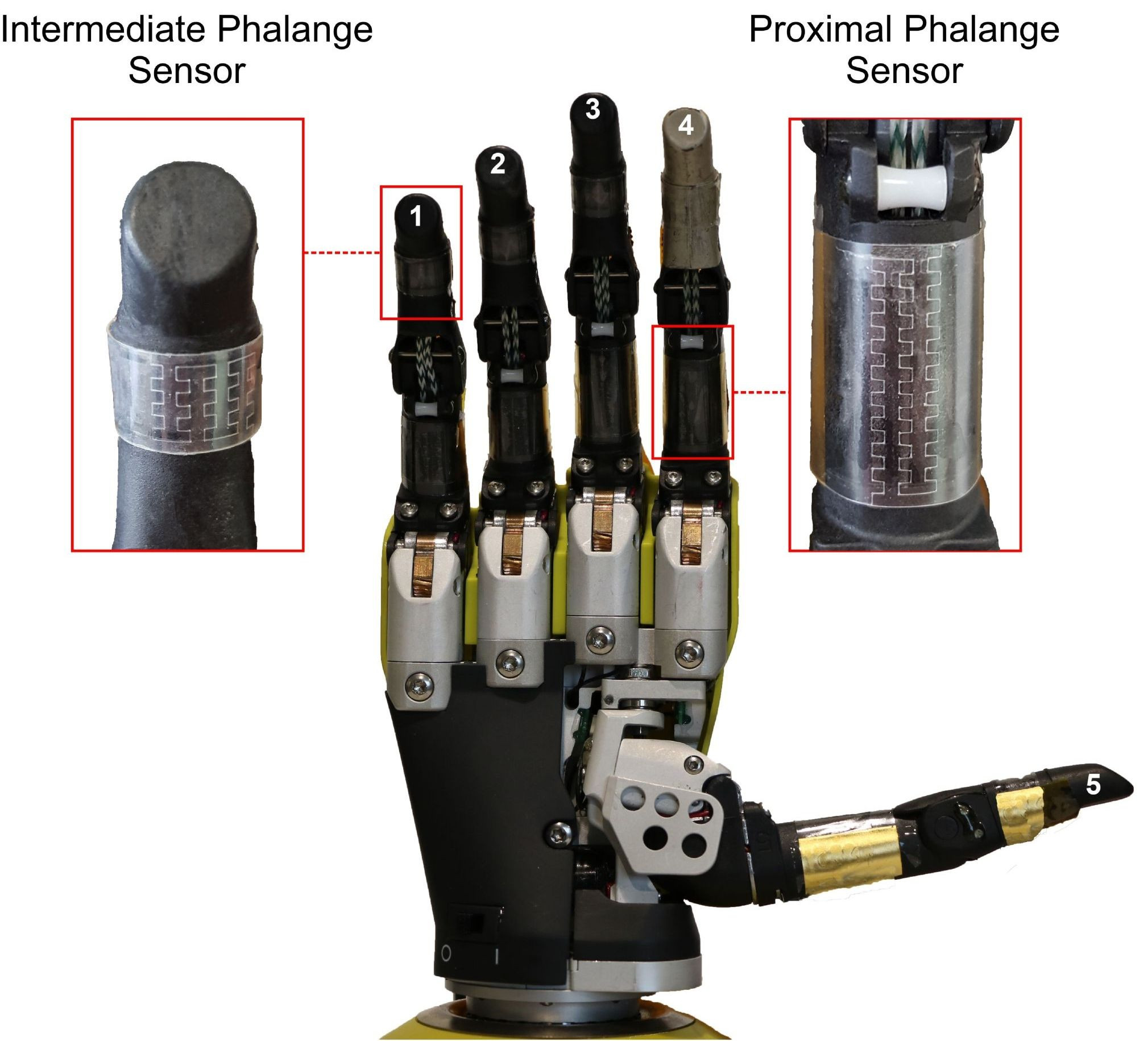 Intermediate Phalange Sensor

Proximal Phalange Sensor

1

2

3

4

5

O

I